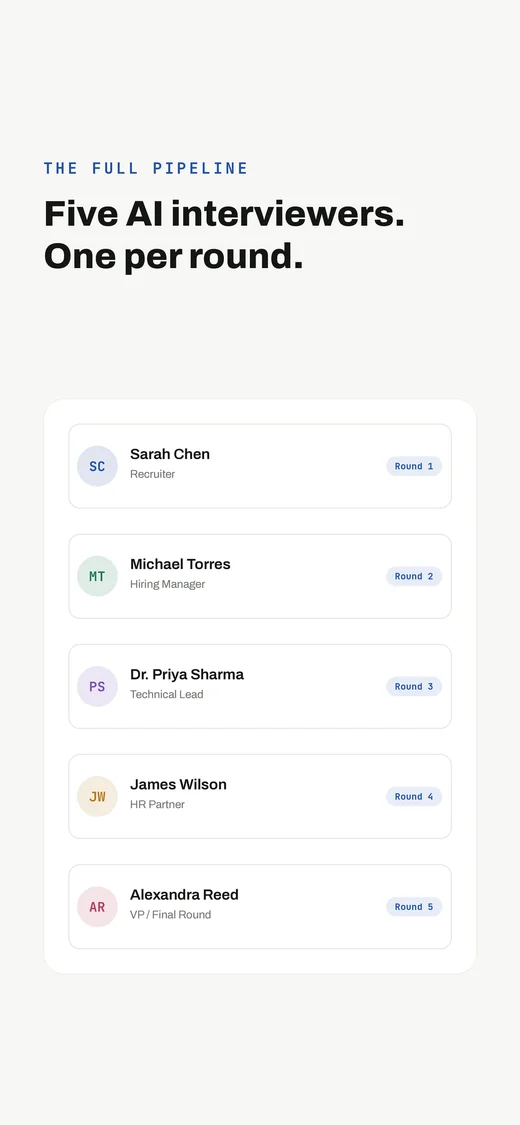 THE FULL PIPELINE

Five AI interviewers.
One per round.

SC
Sarah Chen
Recruiter
Round 1

MT
Michael Torres
Hiring Manager
Round 2

PS
Dr. Priya Sharma
Technical Lead
Round 3

JW
James Wilson
HR Partner
Round 4

AR
Alexandra Reed
VP / Final Round
Round 5